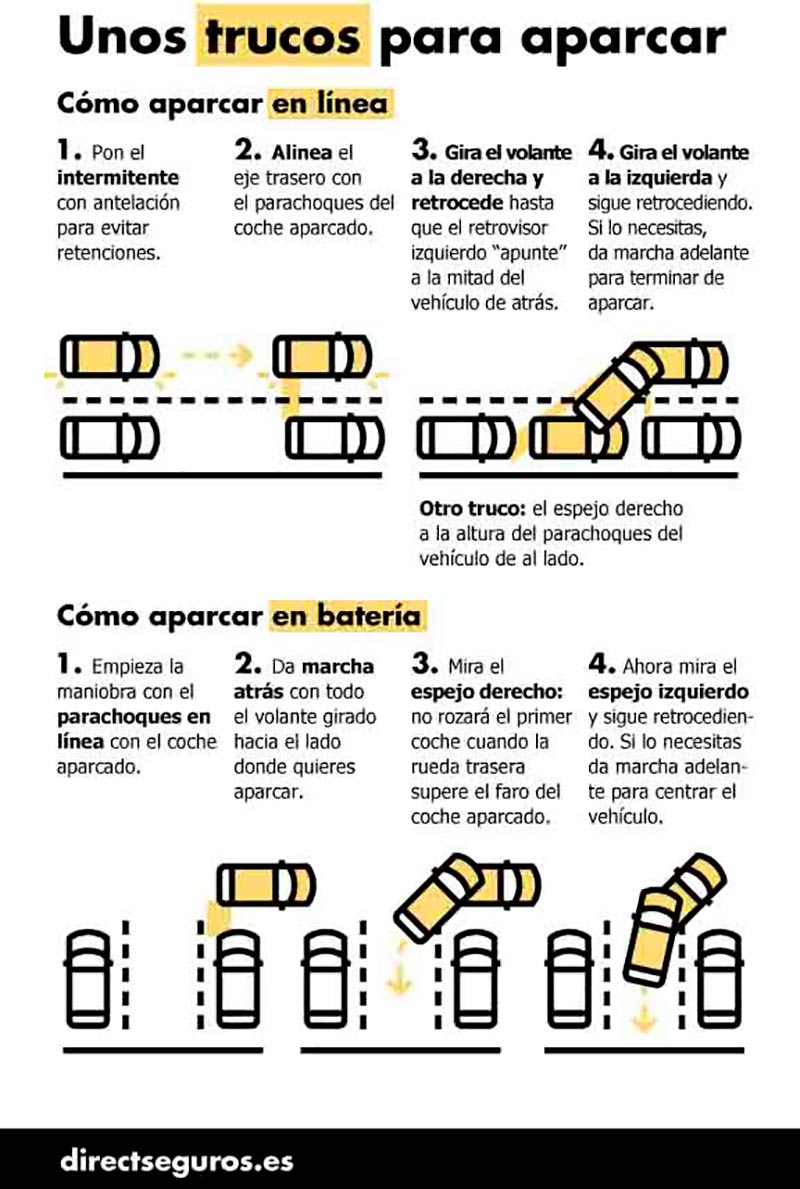 Unos trucos para aparcar

Cómo aparcar en línea

1. Pon el intermitente con antelación para evitar retenciones.

2. Alinea el eje trasero con el parachoques del coche aparcado.

3. Gira el volante a la derecha y retrocede hasta que el retrovisor izquierdo "apunte" a la mitad del vehículo de atrás.

4. Gira el volante a la izquierda y sigue retrocediendo. Si lo necesitas, da marcha adelante para terminar de aparcar.

Otro truco: el espejo derecho a la altura del parachoques del vehículo de al lado.

Cómo aparcar en batería

1. Empieza la maniobra con el parachoques en línea con el coche aparcado.

2. Da marcha atrás con todo el volante girado hacia el lado donde quieres aparcar.

3. Mira el espejo derecho: no rozará el primer coche cuando la rueda trasera supere el faro del coche aparcado.

4. Ahora mira el espejo izquierdo y sigue retrocediendo. Si lo necesitas da marcha adelante para centrar el vehículo.

directseguros.es